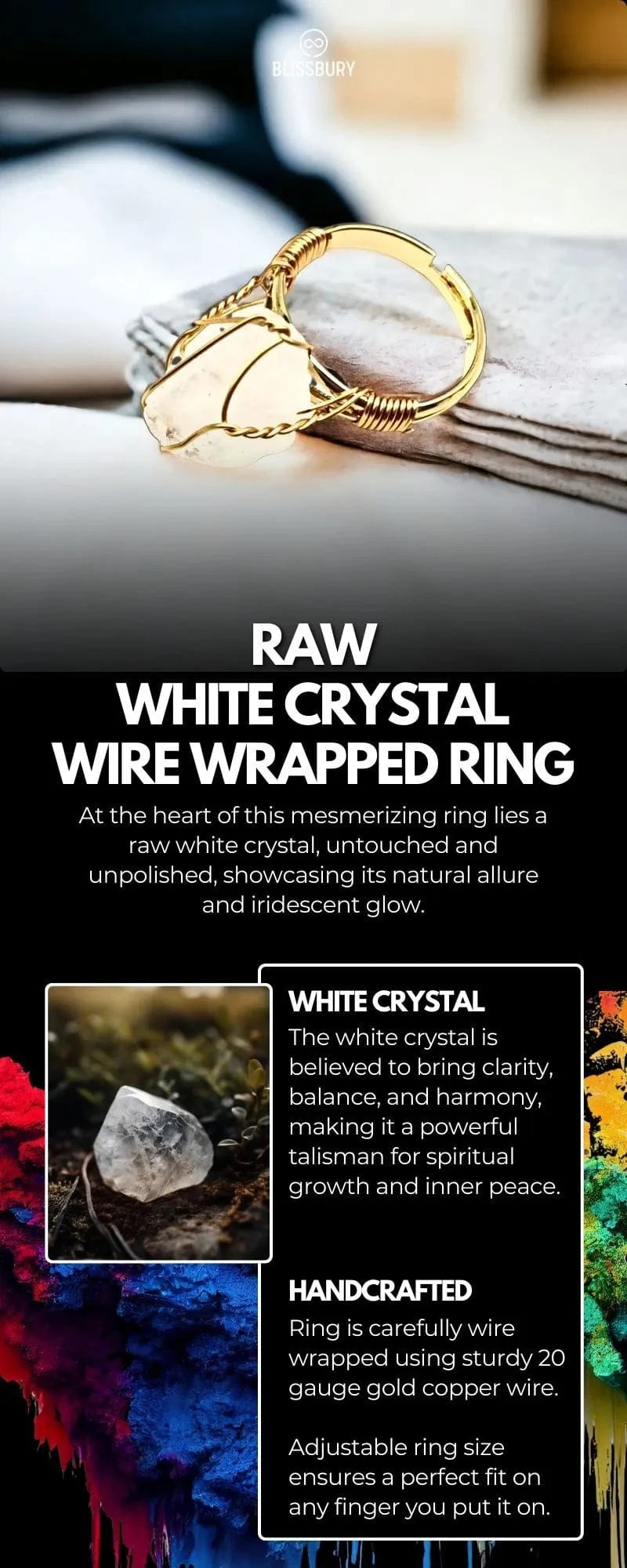 BLISSBURY

RAW
WHITE CRYSTAL
WIRE WRAPPED RING

At the heart of this mesmerizing ring lies a raw white crystal, untouched and unpolished, showcasing its natural allure and iridescent glow.

WHITE CRYSTAL
The white crystal is believed to bring clarity, balance, and harmony, making it a powerful talisman for spiritual growth and inner peace.

HANDCRAFTED
Ring is carefully wire wrapped using sturdy 20 gauge gold copper wire.

Adjustable ring size ensures a perfect fit on any finger you put it on.