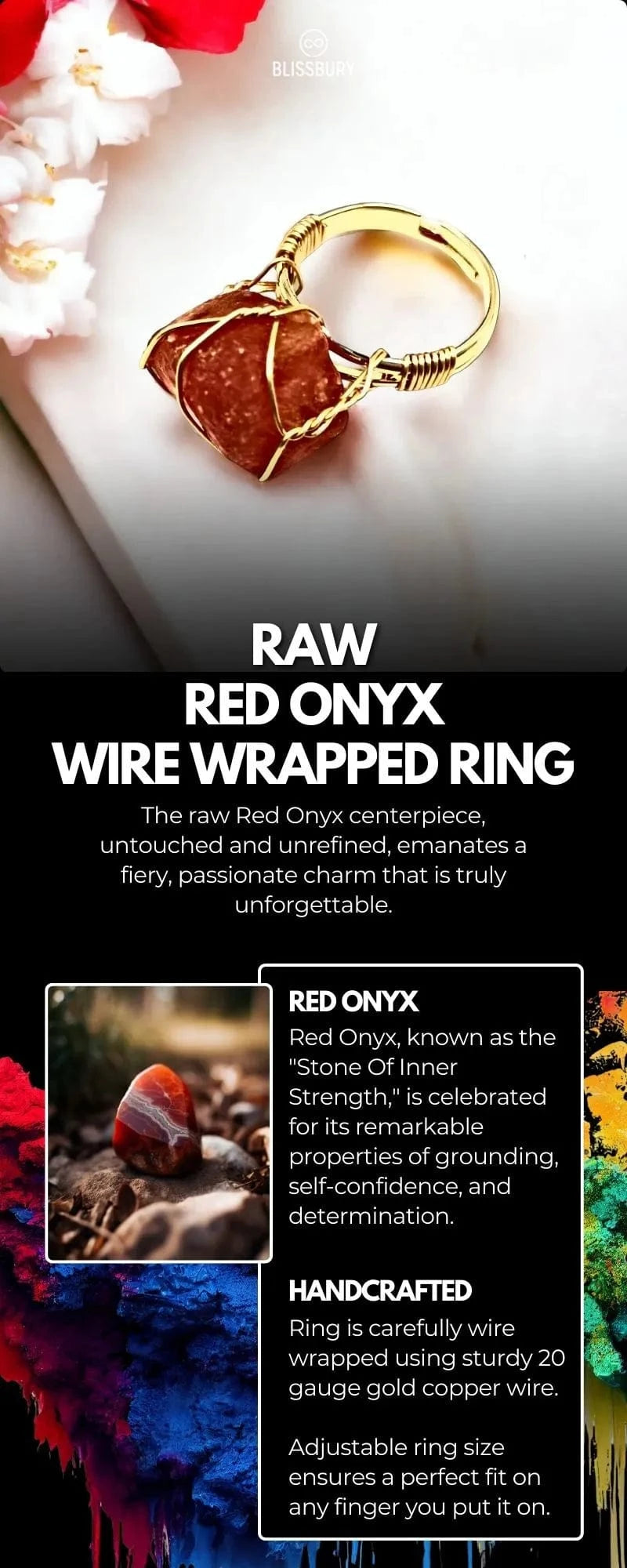 BLISSBURY

RAW
RED ONYX
WIRE WRAPPED RING

The raw Red Onyx centerpiece, untouched and unrefined, emanates a fiery, passionate charm that is truly unforgettable.

RED ONYX
Red Onyx, known as the "Stone Of Inner Strength," is celebrated for its remarkable properties of grounding, self-confidence, and determination.

HANDCRAFTED
Ring is carefully wire wrapped using sturdy 20 gauge gold copper wire.

Adjustable ring size ensures a perfect fit on any finger you put it on.