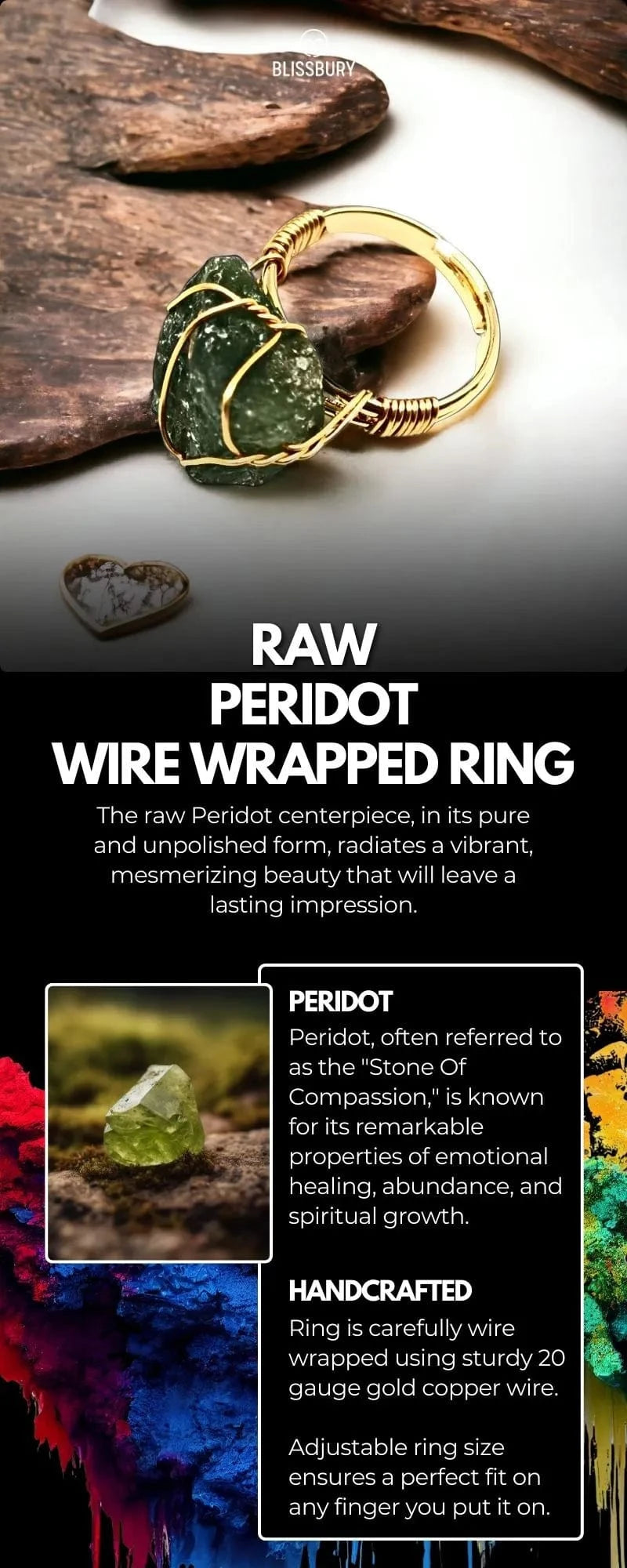 BLISSBURY

RAW
PERIDOT
WIRE WRAPPED RING

The raw Peridot centerpiece, in its pure and unpolished form, radiates a vibrant, mesmerizing beauty that will leave a lasting impression.

PERIDOT
Peridot, often referred to as the "Stone Of Compassion," is known for its remarkable properties of emotional healing, abundance, and spiritual growth.

HANDCRAFTED
Ring is carefully wire wrapped using sturdy 20 gauge gold copper wire.

Adjustable ring size ensures a perfect fit on any finger you put it on.