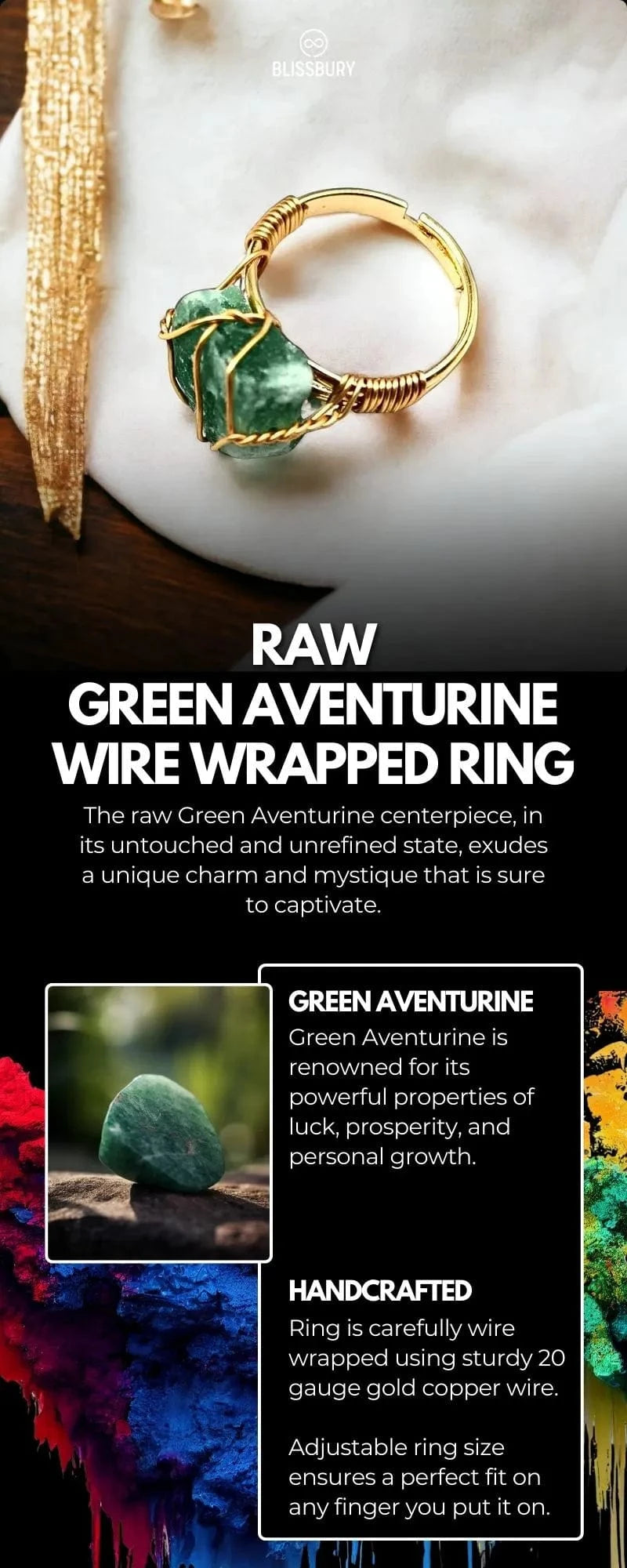 BLISSBURY

RAW
GREEN AVENTURINE
WIRE WRAPPED RING

The raw Green Aventurine centerpiece, in its untouched and unrefined state, exudes a unique charm and mystique that is sure to captivate.

GREEN AVENTURINE
Green Aventurine is renowned for its powerful properties of luck, prosperity, and personal growth.

HANDCRAFTED
Ring is carefully wire wrapped using sturdy 20 gauge gold copper wire.

Adjustable ring size ensures a perfect fit on any finger you put it on.