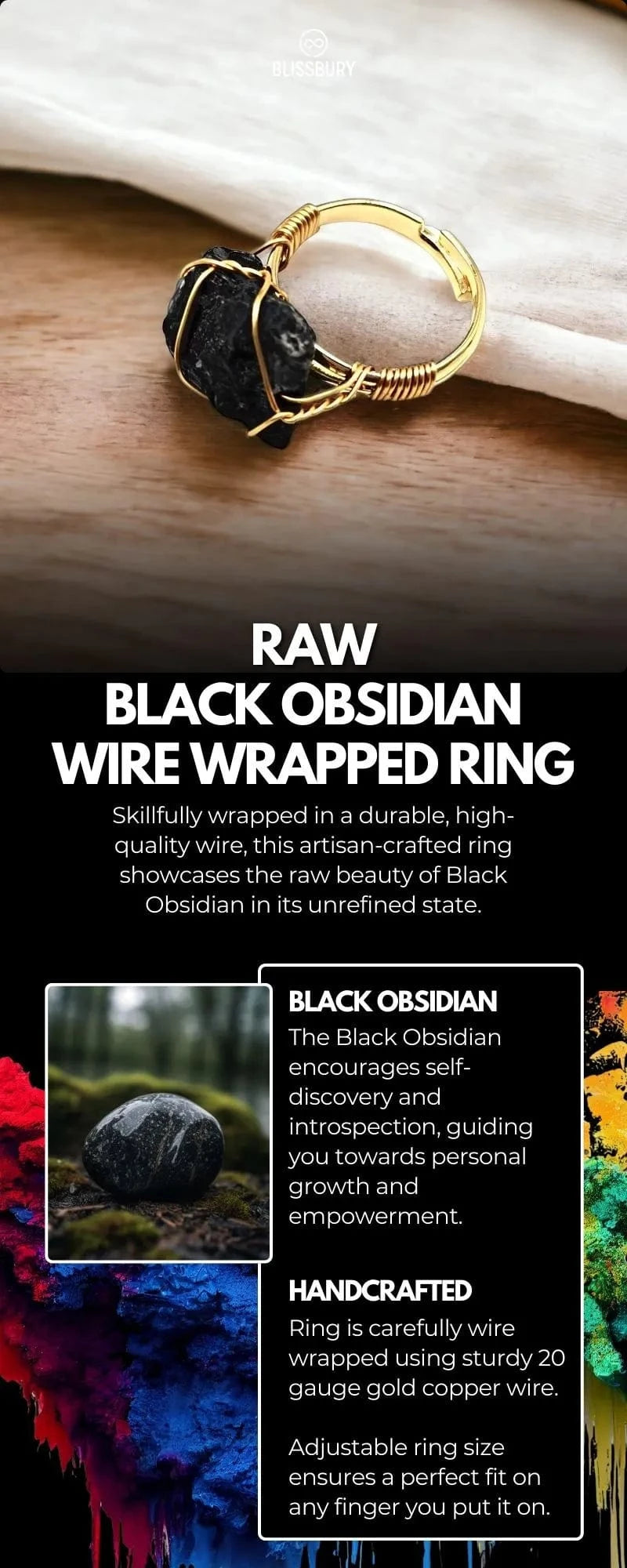 BLISSBURY

RAW
BLACK OBSIDIAN
WIRE WRAPPED RING

Skillfully wrapped in a durable, high-quality wire, this artisan-crafted ring showcases the raw beauty of Black Obsidian in its unrefined state.

BLACK OBSIDIAN
The Black Obsidian encourages self-discovery and introspection, guiding you towards personal growth and empowerment.

HANDCRAFTED
Ring is carefully wire wrapped using sturdy 20 gauge gold copper wire.

Adjustable ring size ensures a perfect fit on any finger you put it on.