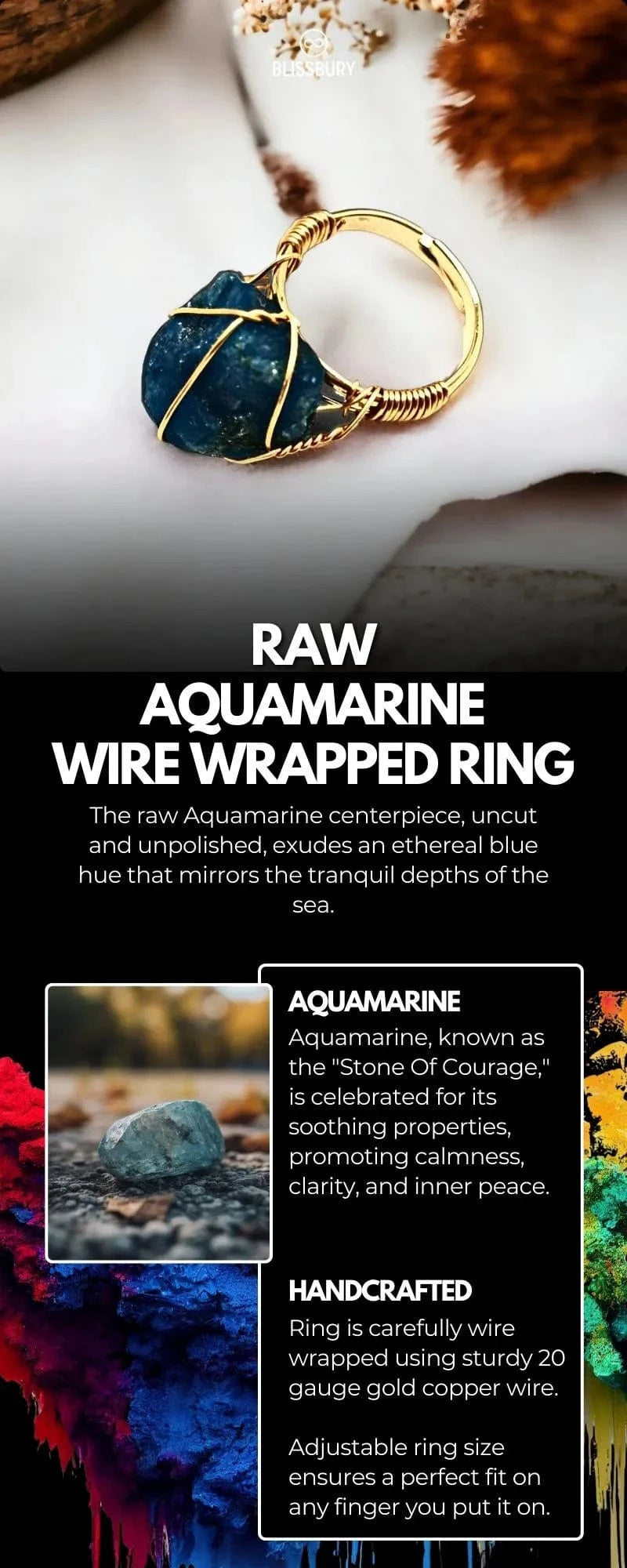 BLISSBURY

RAW AQUAMARINE WIRE WRAPPED RING

The raw Aquamarine centerpiece, uncut and unpolished, exudes an ethereal blue hue that mirrors the tranquil depths of the sea.

AQUAMARINE

Aquamarine, known as the "Stone Of Courage," is celebrated for its soothing properties, promoting calmness, clarity, and inner peace.

HANDCRAFTED

Ring is carefully wire wrapped using sturdy 20 gauge gold copper wire.

Adjustable ring size ensures a perfect fit on any finger you put it on.