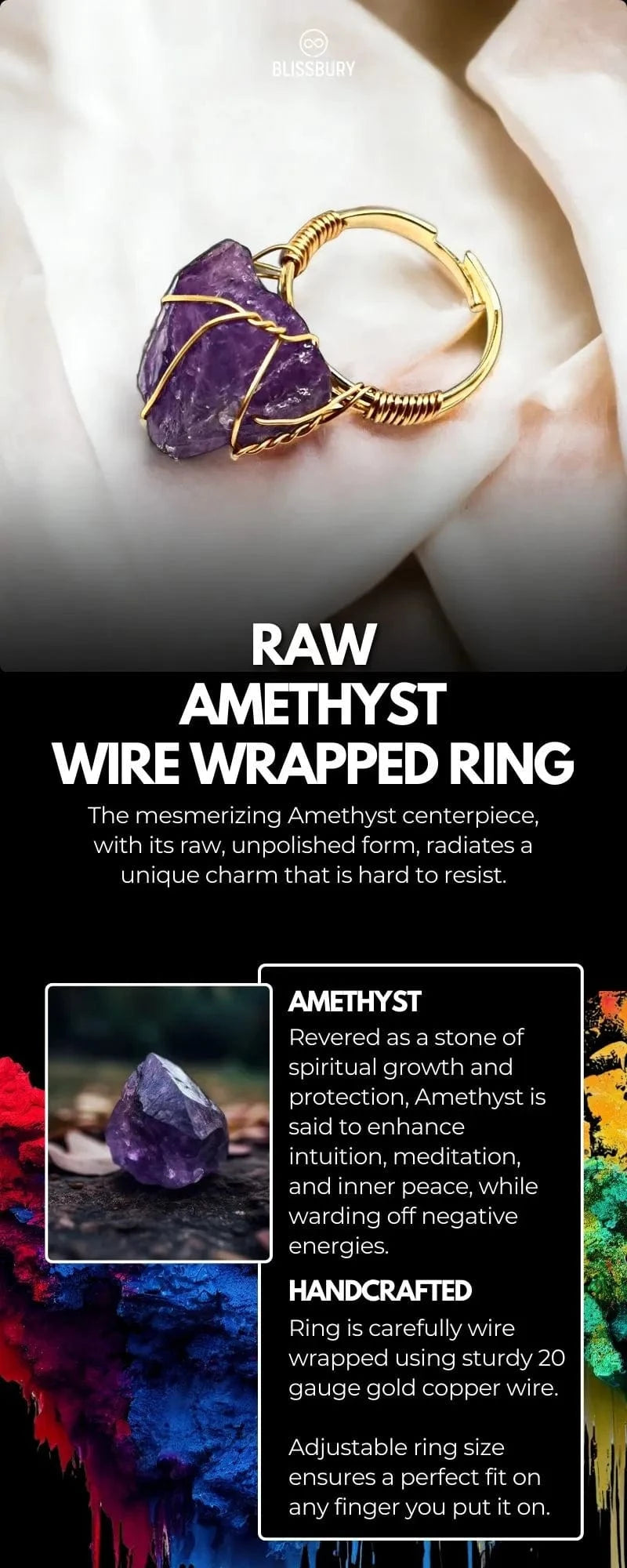 BLISSBURY

RAW
AMETHYST
WIRE WRAPPED RING

The mesmerizing Amethyst centerpiece, with its raw, unpolished form, radiates a unique charm that is hard to resist.

AMETHYST
Revered as a stone of spiritual growth and protection, Amethyst is said to enhance intuition, meditation, and inner peace, while warding off negative energies.

HANDCRAFTED
Ring is carefully wire wrapped using sturdy 20 gauge gold copper wire.

Adjustable ring size ensures a perfect fit on any finger you put it on.