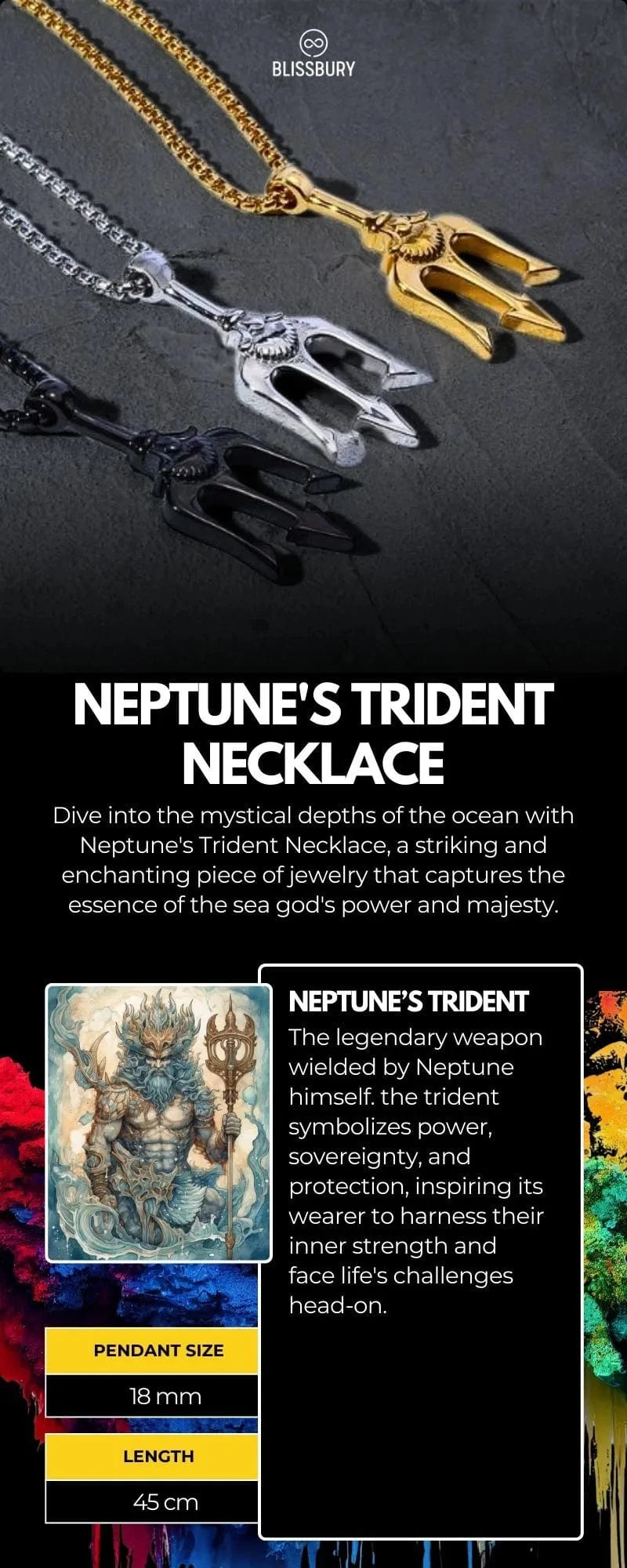 BLISSBURY

NEPTUNE'S TRIDENT NECKLACE

Dive into the mystical depths of the ocean with Neptune's Trident Necklace, a striking and enchanting piece of jewelry that captures the essence of the sea god's power and majesty.

NEPTUNE'S TRIDENT

The legendary weapon wielded by Neptune himself. the trident symbolizes power, sovereignty, and protection, inspiring its wearer to harness their inner strength and face life's challenges head-on.

PENDANT SIZE

18 mm

LENGTH

45 cm