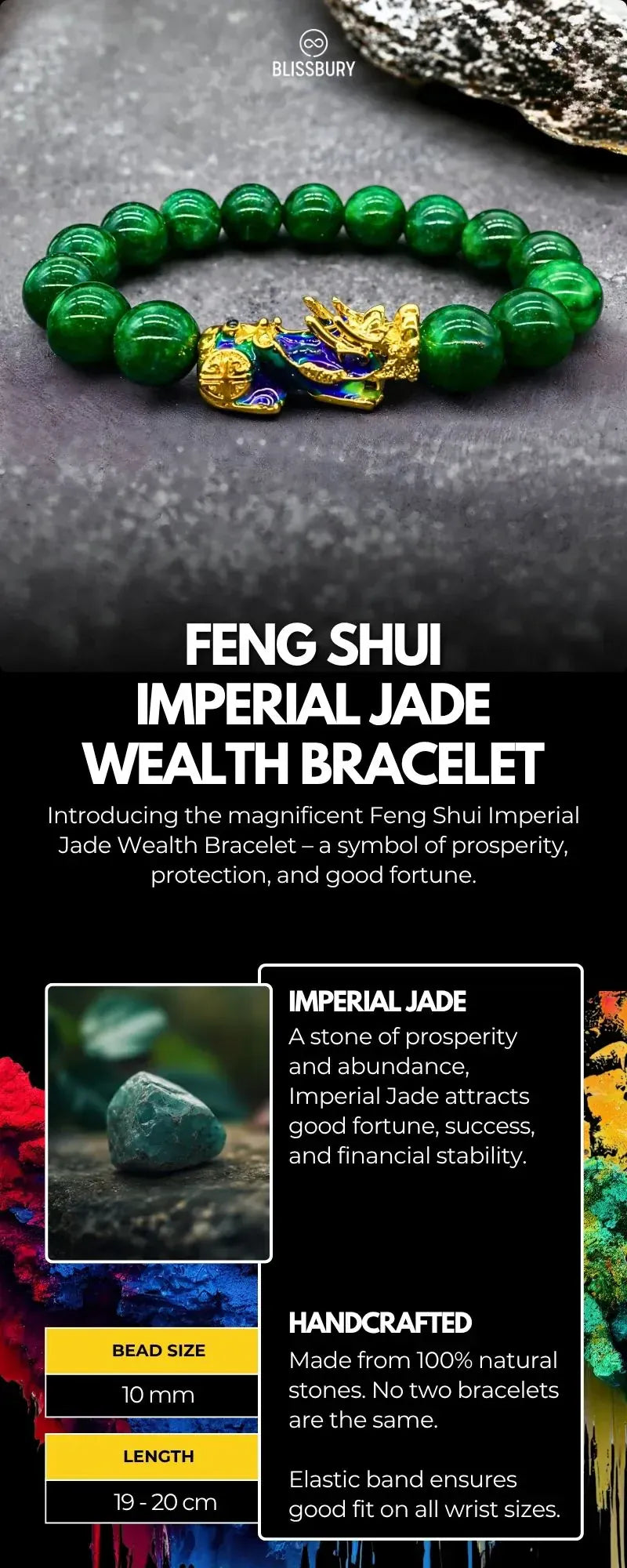 BLISSBURY

FENG SHUI IMPERIAL JADE WEALTH BRACELET

Introducing the magnificent Feng Shui Imperial Jade Wealth Bracelet – a symbol of prosperity, protection, and good fortune.

IMPERIAL JADE
A stone of prosperity and abundance, Imperial Jade attracts good fortune, success, and financial stability.

BEAD SIZE
10 mm

LENGTH
19 - 20 cm

HANDCRAFTED
Made from 100% natural stones. No two bracelets are the same.

Elastic band ensures good fit on all wrist sizes.