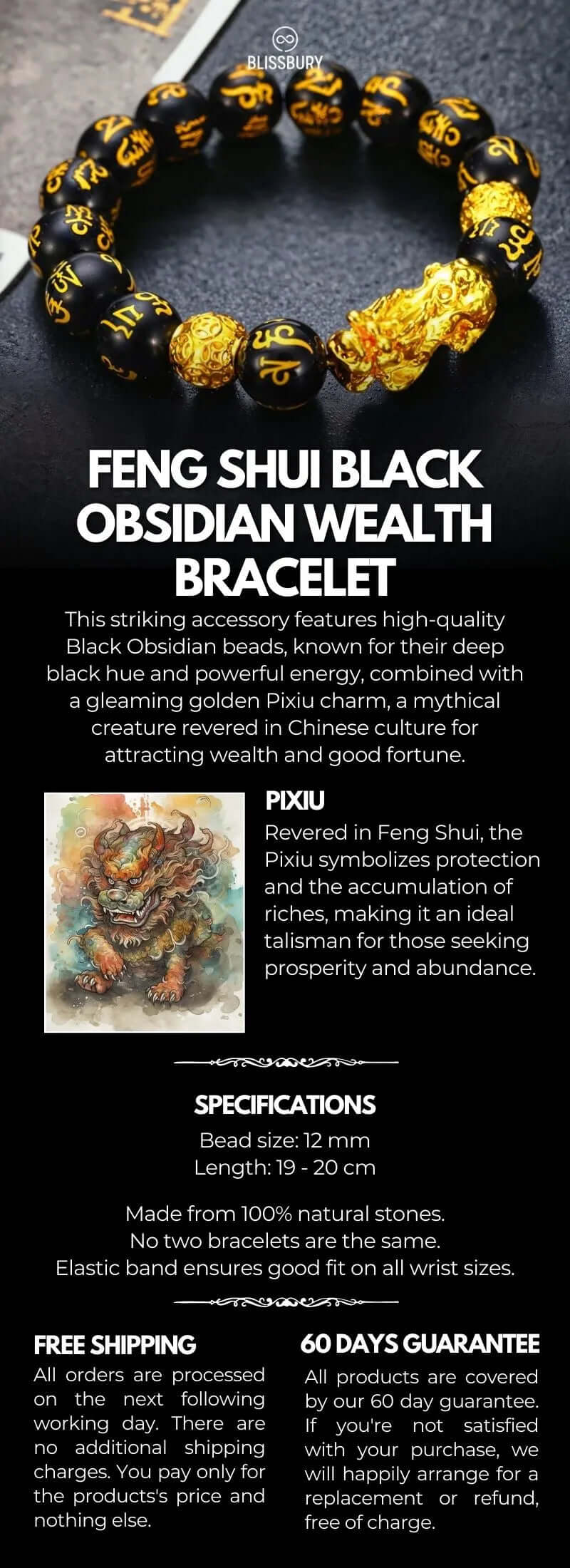 BLISSBURY

FENG SHUI BLACK OBSIDIAN WEALTH BRACELET

This striking accessory features high-quality Black Obsidian beads, known for their deep black hue and powerful energy, combined with a gleaming golden Pixiu charm, a mythical creature revered in Chinese culture for attracting wealth and good fortune.

PIXIU

Revered in Feng Shui, the Pixiu symbolizes protection and the accumulation of riches, making it an ideal talisman for those seeking prosperity and abundance.

SPECIFICATIONS

Bead size: 12 mm
Length: 19 - 20 cm

Made from 100% natural stones.
No two bracelets are the same.
Elastic band ensures good fit on all wrist sizes.

FREE SHIPPING

All orders are processed on the next following working day. There are no additional shipping charges. You pay only for the products's price and nothing else.

60 DAYS GUARANTEE

All products are covered by our 60 day guarantee. If you're not satisfied with your purchase, we will happily arrange for a replacement or refund, free of charge.