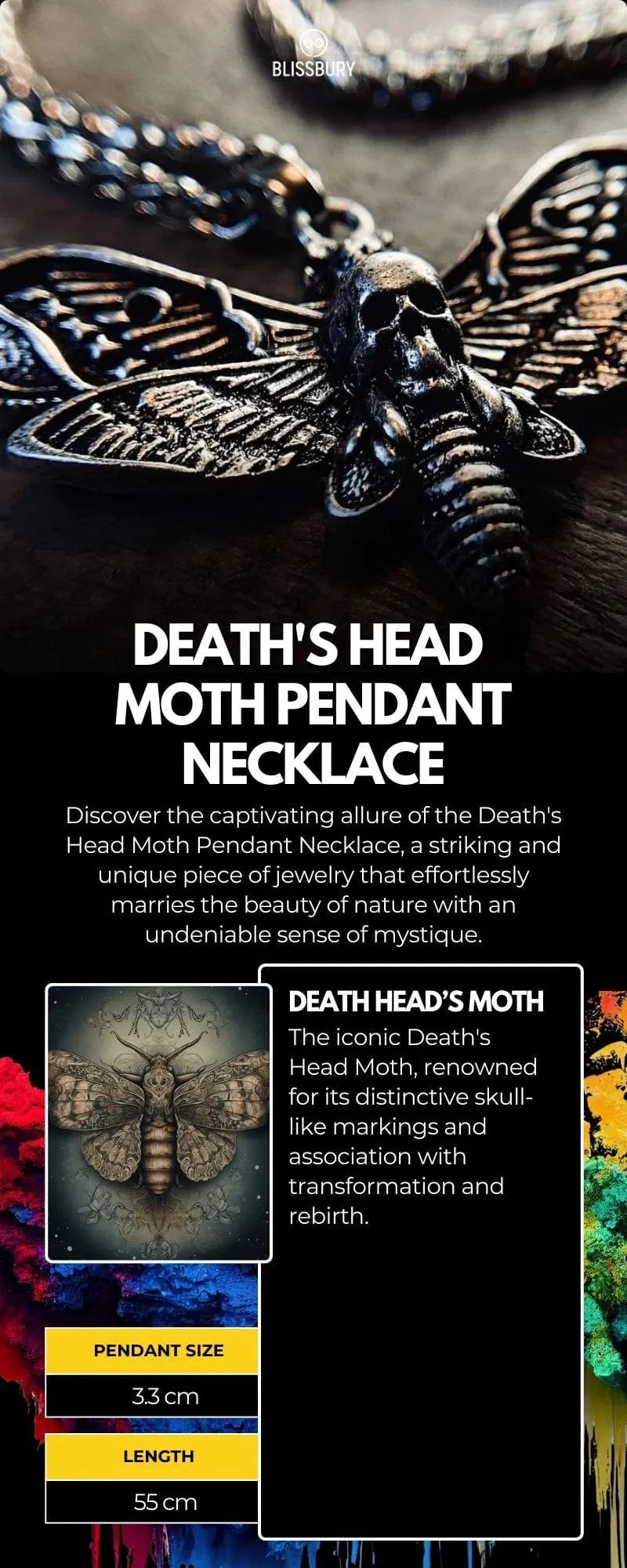 BLISSBURY

DEATH'S HEAD MOTH PENDANT NECKLACE

Discover the captivating allure of the Death's Head Moth Pendant Necklace, a striking and unique piece of jewelry that effortlessly marries the beauty of nature with an undeniable sense of mystique.

DEATH HEAD'S MOTH

The iconic Death's Head Moth, renowned for its distinctive skull-like markings and association with transformation and rebirth.

PENDANT SIZE

3.3 cm

LENGTH

55 cm