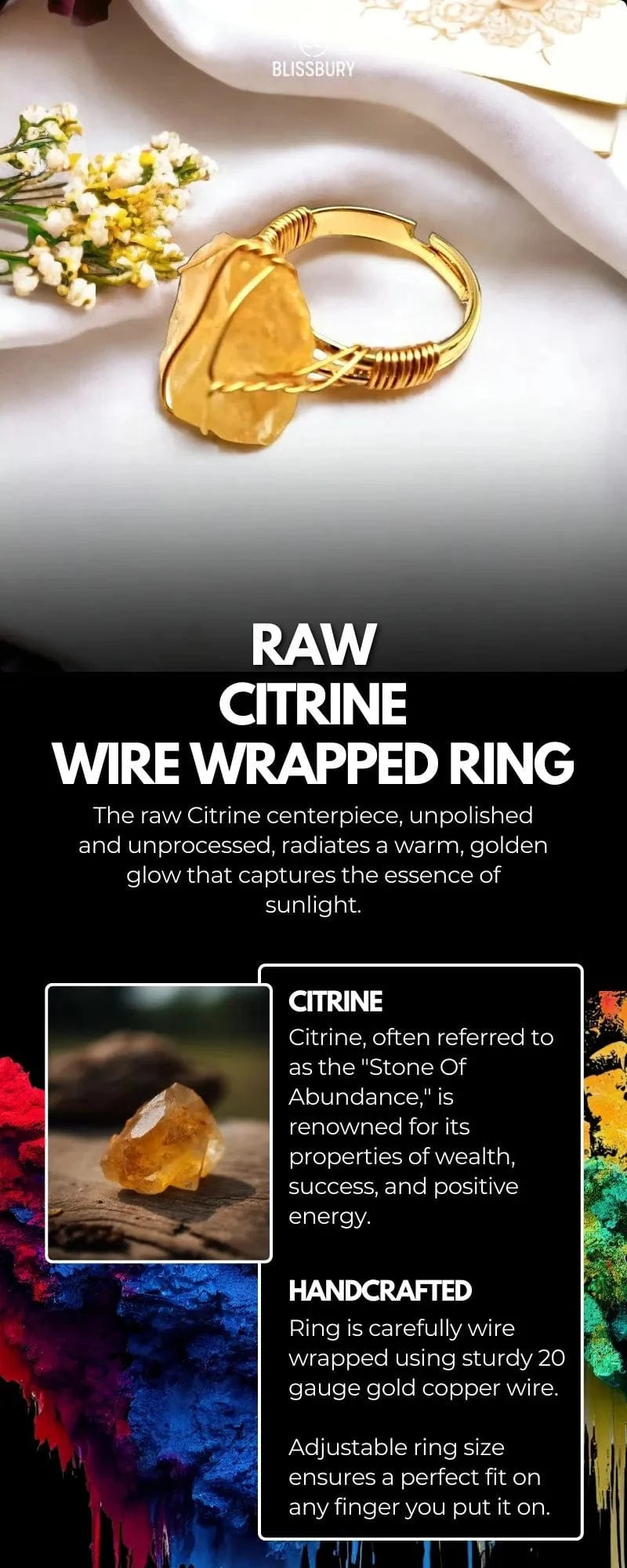 BLISSBURY

RAW
CITRINE
WIRE WRAPPED RING

The raw Citrine centerpiece, unpolished and unprocessed, radiates a warm, golden glow that captures the essence of sunlight.

CITRINE
Citrine, often referred to as the "Stone Of Abundance," is renowned for its properties of wealth, success, and positive energy.

HANDCRAFTED
Ring is carefully wire wrapped using sturdy 20 gauge gold copper wire.

Adjustable ring size ensures a perfect fit on any finger you put it on.