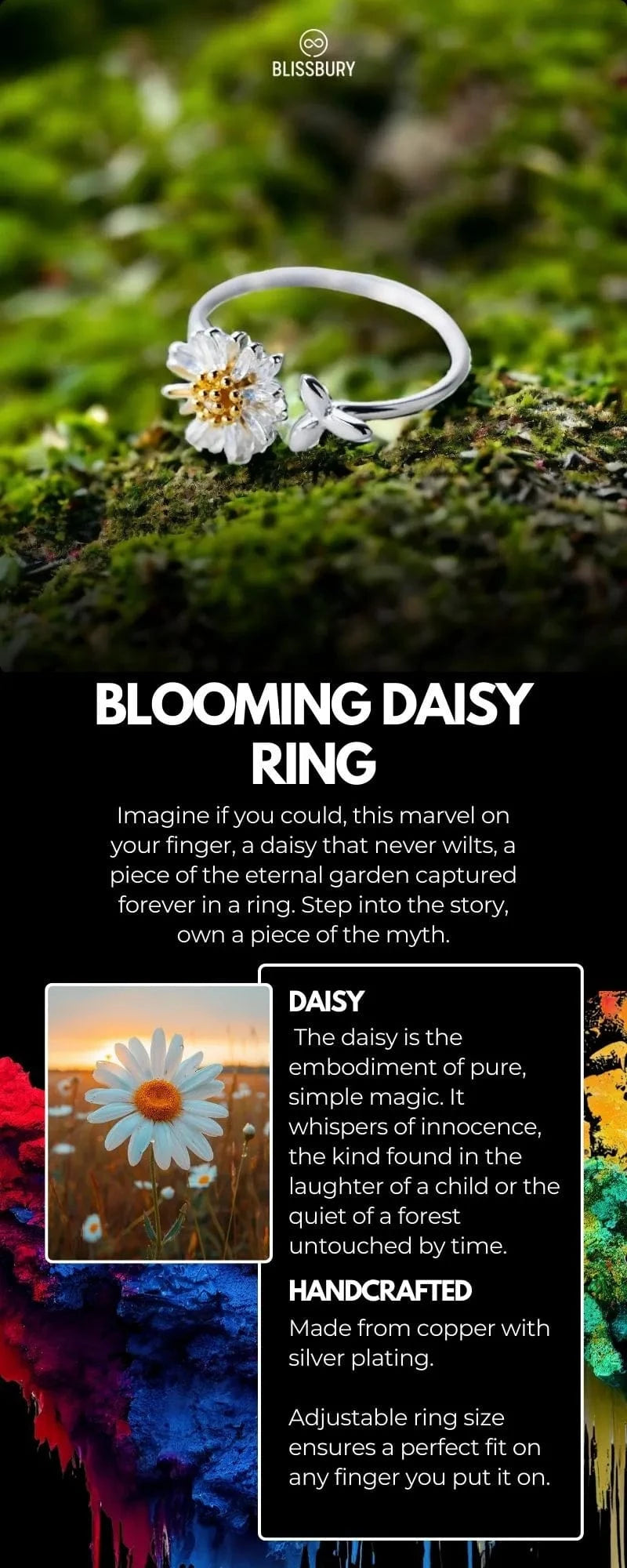 BLISSBURY

BLOOMING DAISY RING

Imagine if you could, this marvel on your finger, a daisy that never wilts, a piece of the eternal garden captured forever in a ring. Step into the story, own a piece of the myth.

DAISY

The daisy is the embodiment of pure, simple magic. It whispers of innocence, the kind found in the laughter of a child or the quiet of a forest untouched by time.

HANDCRAFTED

Made from copper with silver plating.

Adjustable ring size ensures a perfect fit on any finger you put it on.